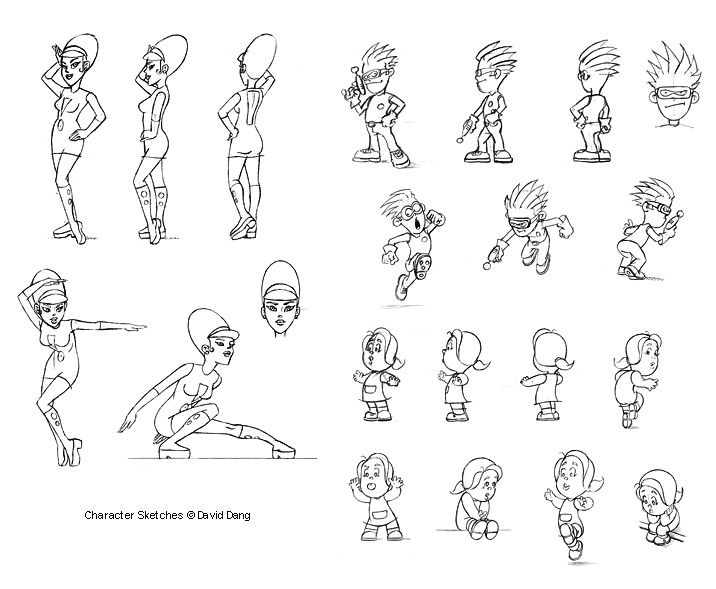 Character Sketches © David Dang